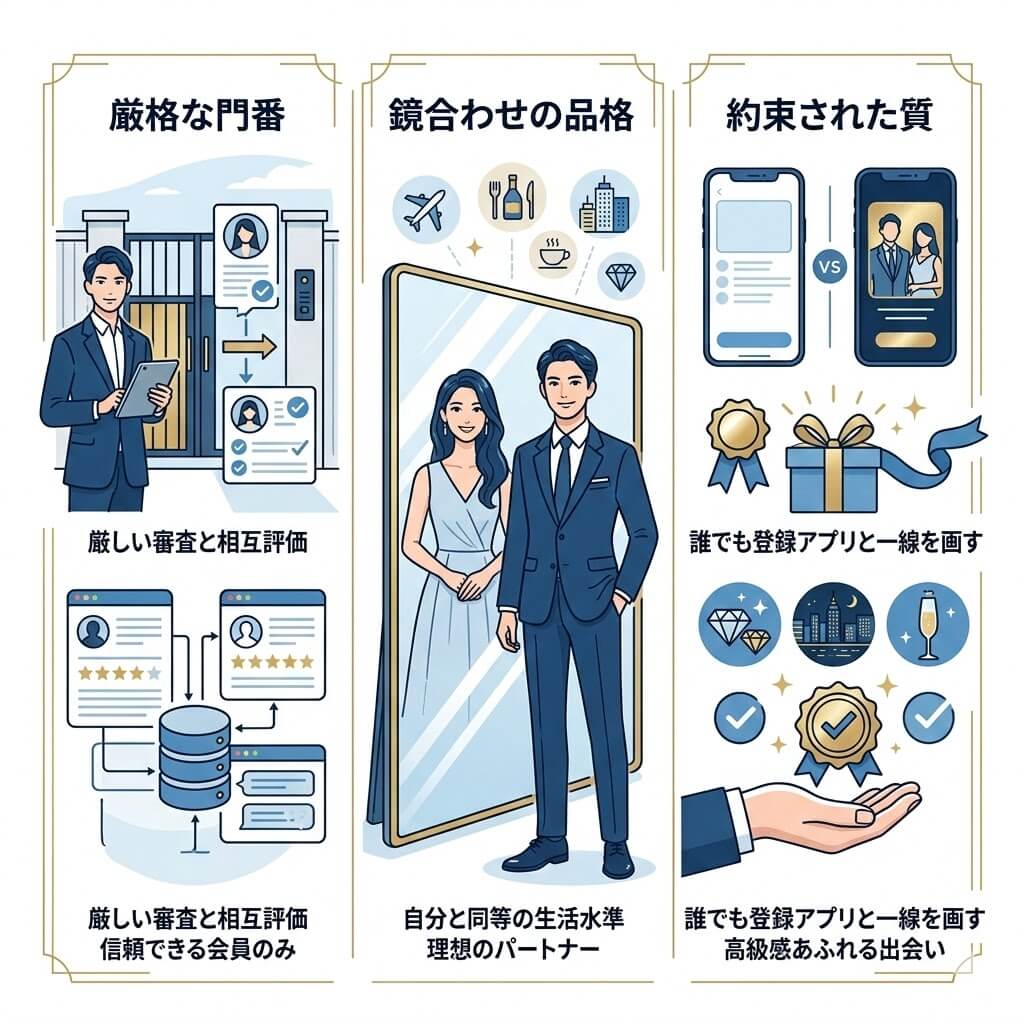 厳格な門番

厳しい審査と相互評価

厳しい審査と相互評価
信頼できる会員のみ

鏡合わせの品格

自分と同等の生活水準
理想のパートナー

約束された質

VS

誰でも登録アプリと一線を画す

誰でも登録アプリと一線を画す
高級感あふれる出会い